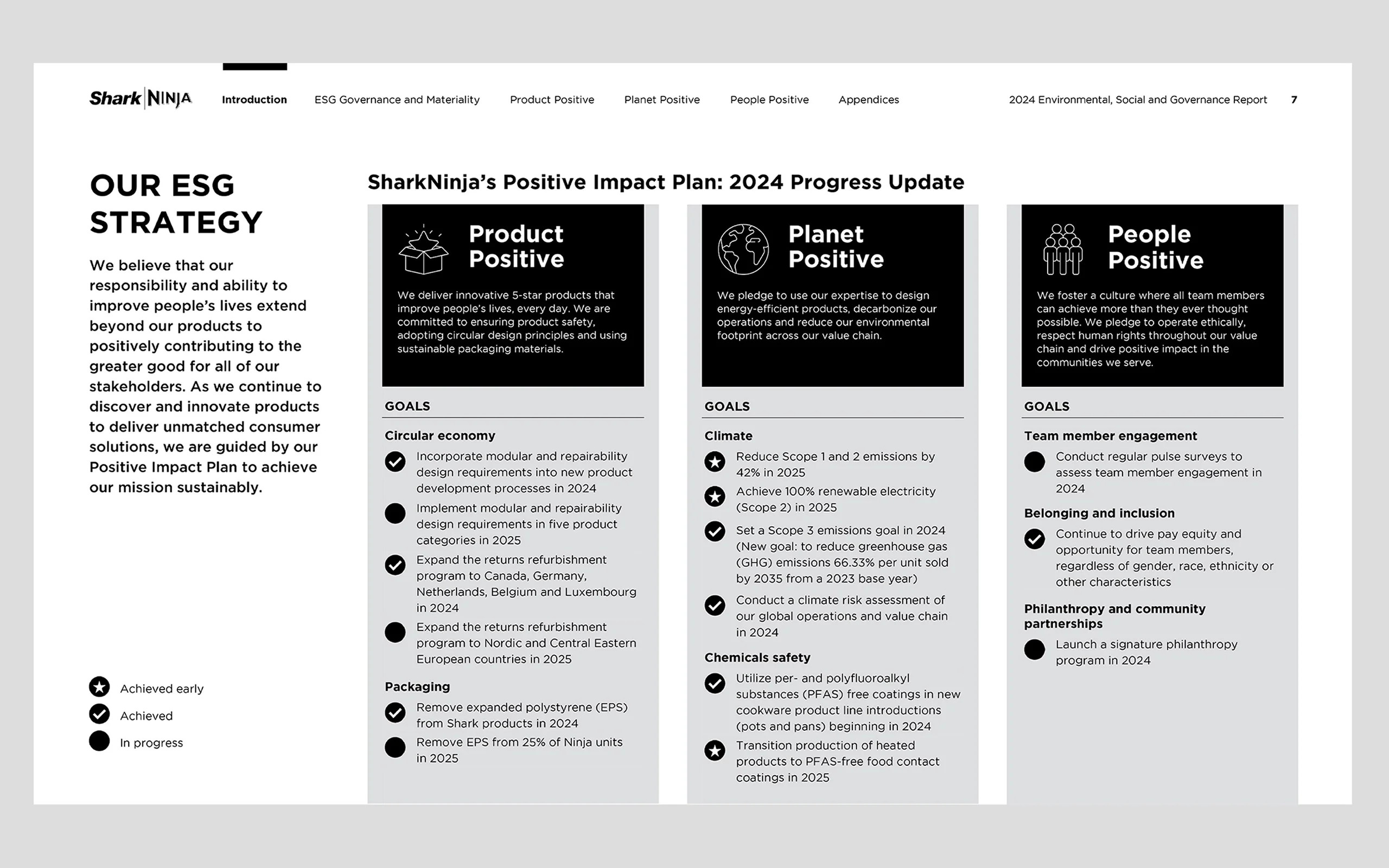 Shark NINJA Introduction ESG Governance and Materiality Product Positive Planet Positive People Positive Appendices 2024 Environmental, Social and Governance Report 7

OUR ESG STRATEGY

We believe that our responsibility and ability to improve people's lives extend beyond our products to positively contributing to the greater good for all of our stakeholders. As we continue to discover and innovate products to deliver unmatched consumer solutions, we are guided by our Positive Impact Plan to achieve our mission sustainably.

Achieved early
Achieved
In progress

SharkNinja's Positive Impact Plan: 2024 Progress Update

Product Positive

We deliver innovative 5-star products that improve people's lives, every day. We are committed to ensuring product safety, adopting circular design principles and using sustainable packaging materials.

GOALS

Circular economy

Incorporate modular and repairability design requirements into new product development processes in 2024

Implement modular and repairability design requirements in five product categories in 2025

Expand the returns refurbishment program to Canada, Germany, Netherlands, Belgium and Luxembourg in 2024

Expand the returns refurbishment program to Nordic and Central Eastern European countries in 2025

Packaging

Remove expanded polystyrene (EPS) from Shark products in 2024

Remove EPS from 25% of Ninja units in 2025

Planet Positive

We pledge to use our expertise to design energy-efficient products, decarbonize our operations and reduce our environmental footprint across our value chain.

GOALS

Climate

Reduce Scope 1 and 2 emissions by 42% in 2025

Achieve 100% renewable electricity (Scope 2) in 2025

Set a Scope 3 emissions goal in 2024 (New goal: to reduce greenhouse gas (GHG) emissions 66.33% per unit sold by 2035 from a 2023 base year)

Conduct a climate risk assessment of our global operations and value chain in 2024

Chemicals safety

Utilize per- and polyfluoroalkyl substances (PFAS) free coatings in new cookware product line introductions (pots and pans) beginning in 2024

Transition production of heated products to PFAS-free food contact coatings in 2025

People Positive

We foster a culture where all team members can achieve more than they ever thought possible. We pledge to operate ethically, respect human rights throughout our value chain and drive positive impact in the communities we serve.

GOALS

Team member engagement

Conduct regular pulse surveys to assess team member engagement in 2024

Belonging and inclusion

Continue to drive pay equity and opportunity for team members, regardless of gender, race, ethnicity or other characteristics

Philanthropy and community partnerships

Launch a signature philanthropy program in 2024