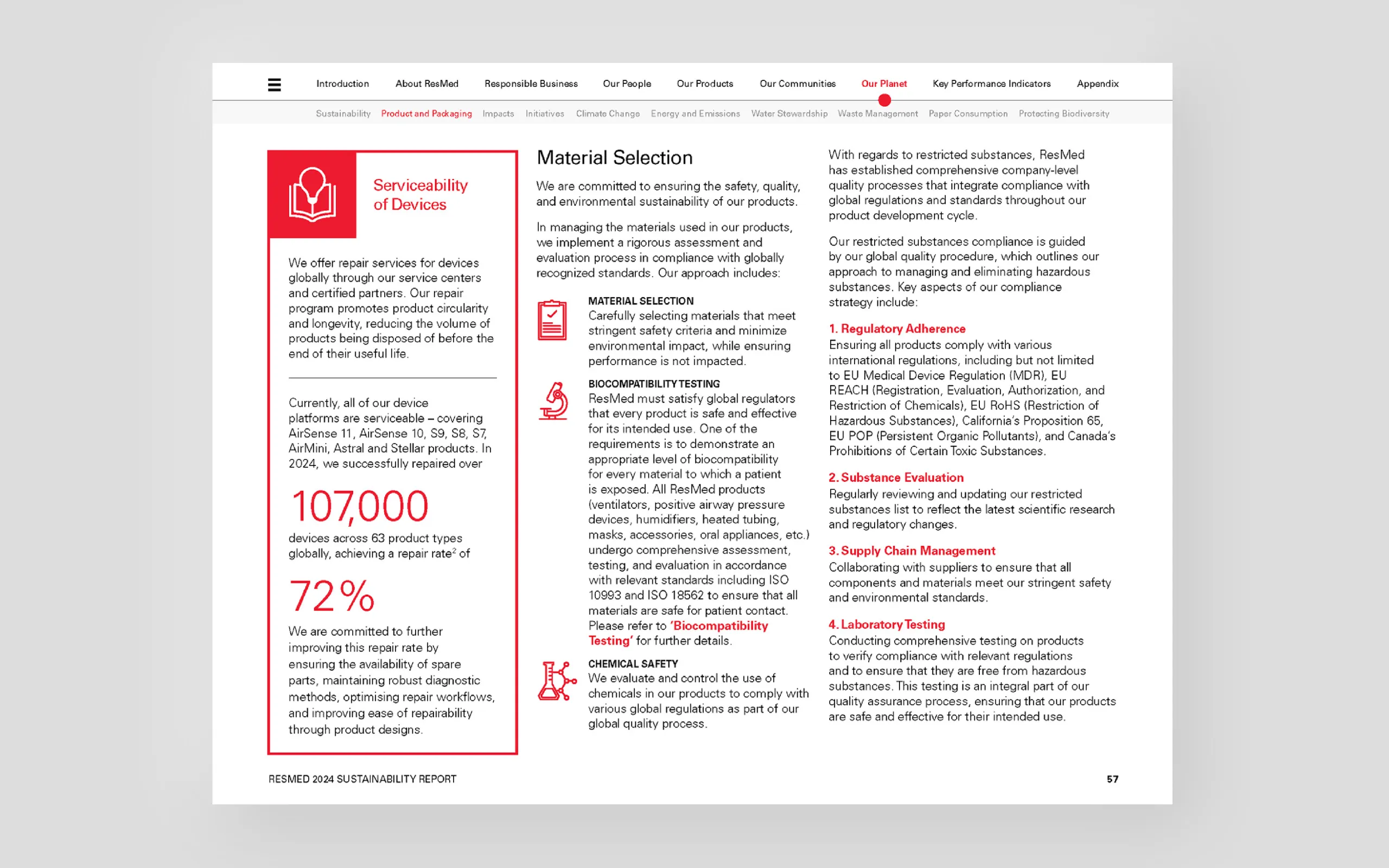 Introduction About ResMed Responsible Business Our People Our Products Our Communities Our Planet Key Performance Indicators Appendix

Sustainability Product and Packaging Impacts Initiatives Climate Change Energy and Emissions Water Stewardship Waste Management Paper Consumption Protecting Biodiversity

Serviceability of Devices

We offer repair services for devices globally through our service centers and certified partners. Our repair program promotes product circularity and longevity, reducing the volume of products being disposed of before the end of their useful life.

Currently, all of our device platforms are serviceable – covering AirSense 11, AirSense 10, S9, S8, S7, AirMini, Astral and Stellar products. In 2024, we successfully repaired over

107,000

devices across 63 product types globally, achieving a repair rate$^2$ of

72%

We are committed to further improving this repair rate by ensuring the availability of spare parts, maintaining robust diagnostic methods, optimising repair workflows, and improving ease of repairability through product designs.

Material Selection

We are committed to ensuring the safety, quality, and environmental sustainability of our products.

In managing the materials used in our products, we implement a rigorous assessment and evaluation process in compliance with globally recognized standards. Our approach includes:

MATERIAL SELECTION
Carefully selecting materials that meet stringent safety criteria and minimize environmental impact, while ensuring performance is not impacted.

BIOCOMPATIBILITY TESTING
ResMed must satisfy global regulators that every product is safe and effective for its intended use. One of the requirements is to demonstrate an appropriate level of biocompatibility for every material to which a patient is exposed. All ResMed products (ventilators, positive airway pressure devices, humidifiers, heated tubing, masks, accessories, oral appliances, etc.) undergo comprehensive assessment, testing, and evaluation in accordance with relevant standards including ISO 10993 and ISO 18562 to ensure that all materials are safe for patient contact. Please refer to 'Biocompatibility Testing' for further details.

CHEMICAL SAFETY
We evaluate and control the use of chemicals in our products to comply with various global regulations as part of our global quality process.

With regards to restricted substances, ResMed has established comprehensive company-level quality processes that integrate compliance with global regulations and standards throughout our product development cycle.

Our restricted substances compliance is guided by our global quality procedure, which outlines our approach to managing and eliminating hazardous substances. Key aspects of our compliance strategy include:

1. Regulatory Adherence
Ensuring all products comply with various international regulations, including but not limited to EU Medical Device Regulation (MDR), EU REACH (Registration, Evaluation, Authorization, and Restriction of Chemicals), EU RoHS (Restriction of Hazardous Substances), California's Proposition 65, EU POP (Persistent Organic Pollutants), and Canada's Prohibitions of Certain Toxic Substances.

2. Substance Evaluation
Regularly reviewing and updating our restricted substances list to reflect the latest scientific research and regulatory changes.

3. Supply Chain Management
Collaborating with suppliers to ensure that all components and materials meet our stringent safety and environmental standards.

4. Laboratory Testing
Conducting comprehensive testing on products to verify compliance with relevant regulations and to ensure that they are free from hazardous substances. This testing is an integral part of our quality assurance process, ensuring that our products are safe and effective for their intended use.

RESMED 2024 SUSTAINABILITY REPORT 57